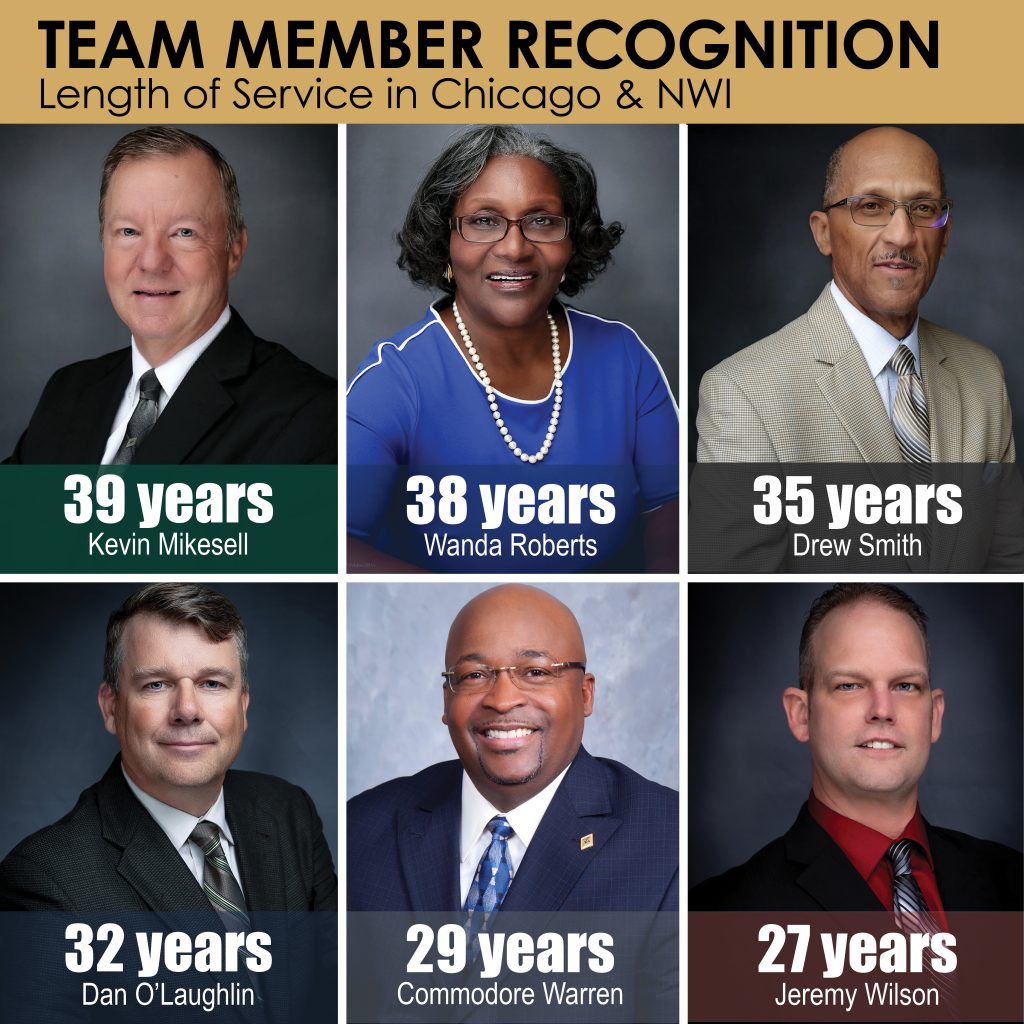 TEAM MEMBER RECOGNITION
Length of Service in Chicago & NWI

39 years
Kevin Mikesell

38 years
Wanda Roberts

35 years
Drew Smith

32 years
Dan O'Laughlin

29 years
Commodore Warren

27 years
Jeremy Wilson